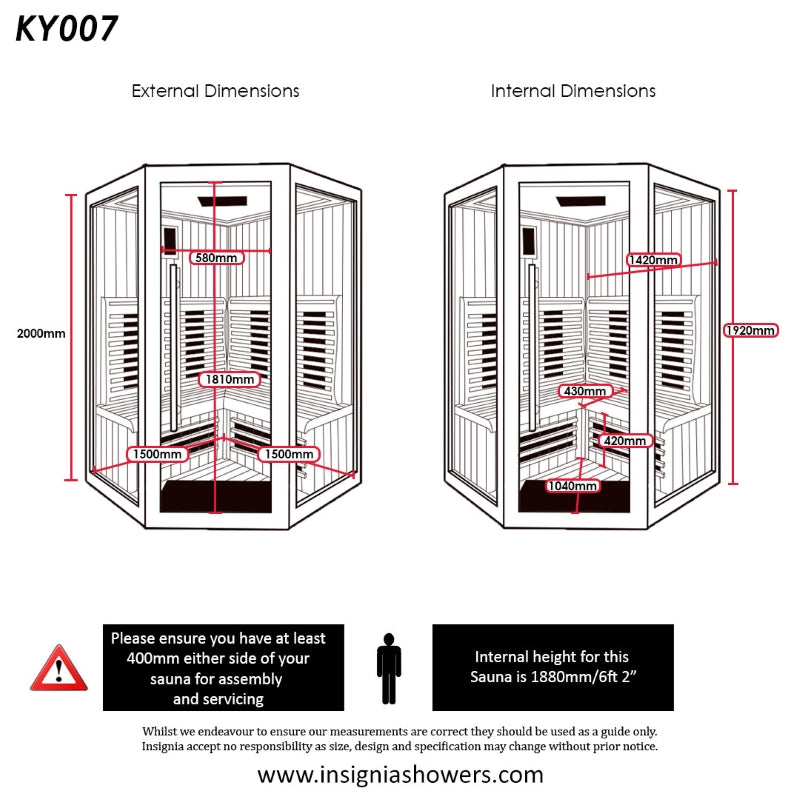 KY007

External Dimensions

2000mm

580mm

1810mm

1500mm

1500mm

Internal Dimensions

1420mm

1920mm

430mm

420mm

1040mm

Please ensure you have at least 400mm either side of your sauna for assembly and servicing

Internal height for this Sauna is 1880mm/6ft 2"

Whilst we endeavour to ensure our measurements are correct they should be used as a guide only. Insignia accept no responsibility as size, design and specification may change without prior notice.

www.insigniashowers.com