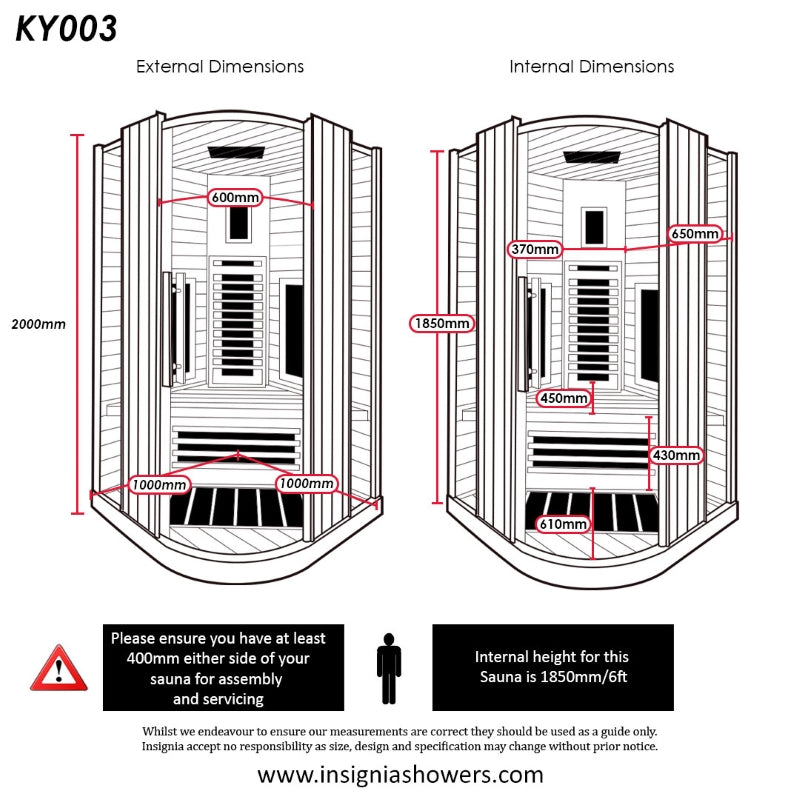 KY003

External Dimensions

600mm

2000mm

1000mm

1000mm

Internal Dimensions

650mm

370mm

1850mm

450mm

430mm

610mm

Please ensure you have at least 400mm either side of your sauna for assembly and servicing

Internal height for this Sauna is 1850mm/6ft

Whilst we endeavour to ensure our measurements are correct they should be used as a guide only. Insignia accept no responsibility as size, design and specification may change without prior notice.

www.insigniashowers.com